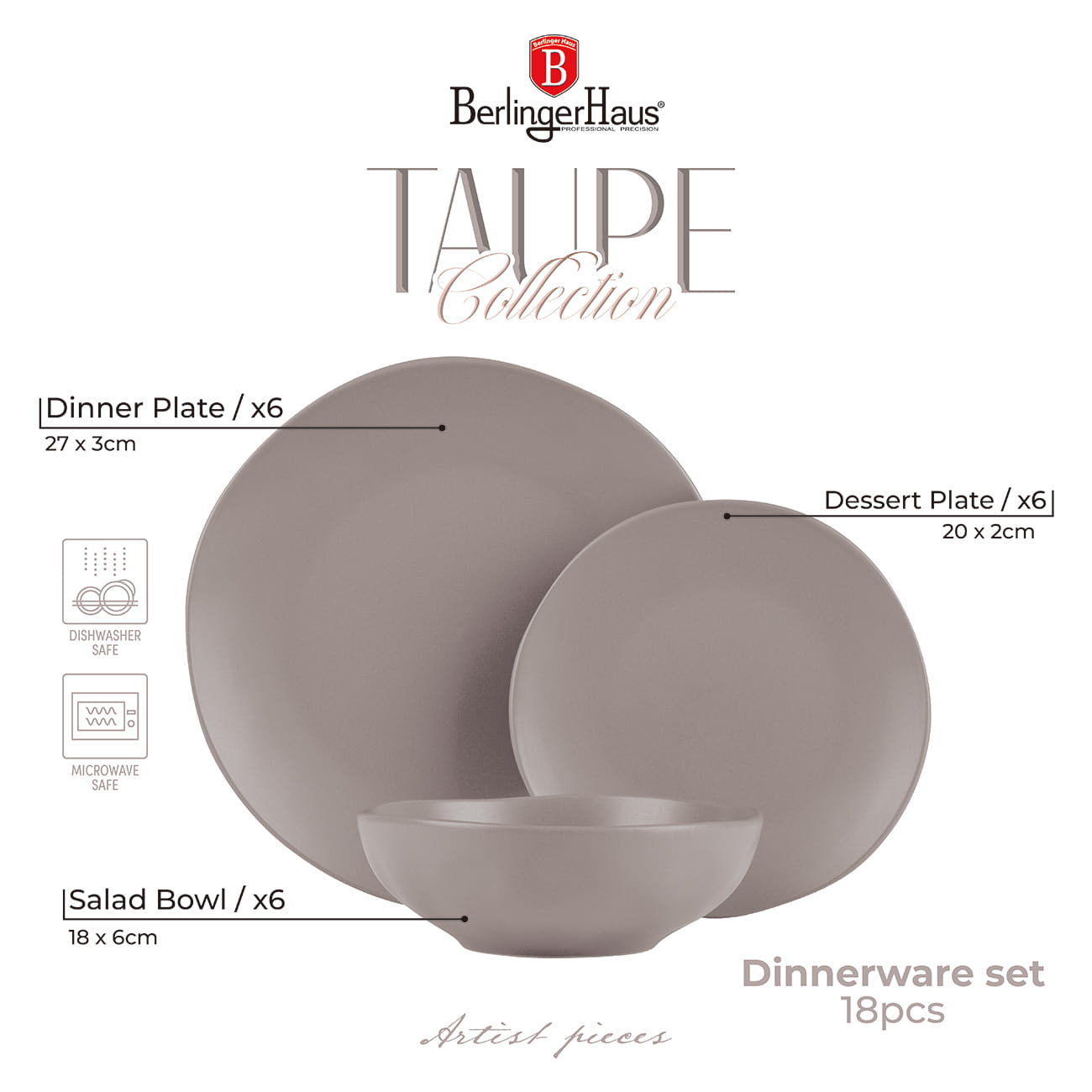 Berlinger Haus
B
BerlingerHaus®
PROFESSIONAL PRECISION

TAUPE
Collection

Dinner Plate / x6
27 x 3cm

Dessert Plate / x6
20 x 2cm

DISHWASHER SAFE

MICROWAVE SAFE

Salad Bowl / x6
18 x 6cm

Dinnerware set
18pcs

Artist pieces