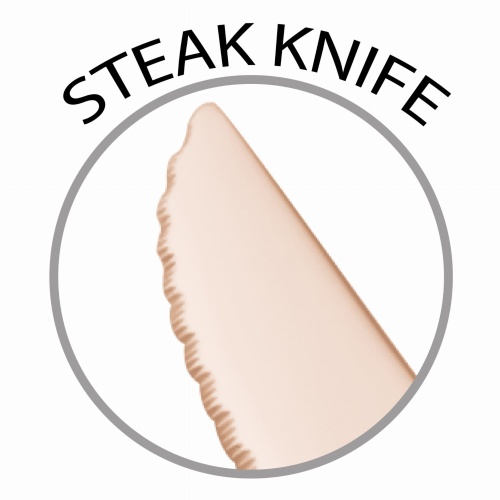 STEAK KNIFE