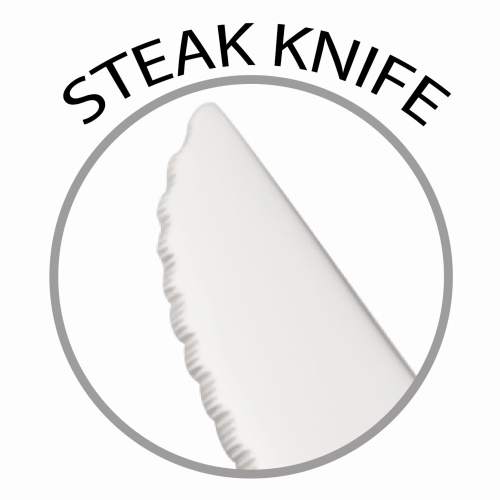 STEAK KNIFE