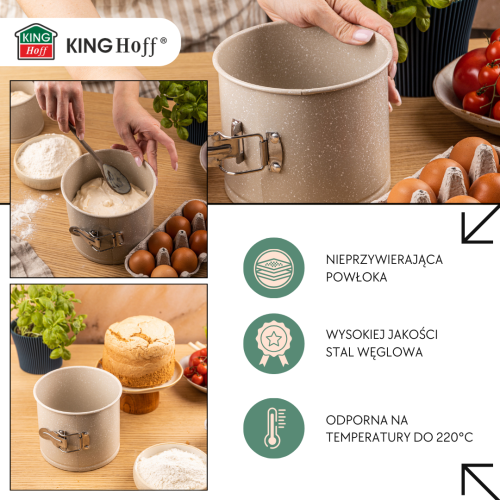 KING Hoff

KING Hoff®

NIEPRZYWIERAJĄCA POWŁOKA

WYSOKIEJ JAKOŚCI STAL WĘGLOWA

ODPORNA NA TEMPERATURY DO 220°C